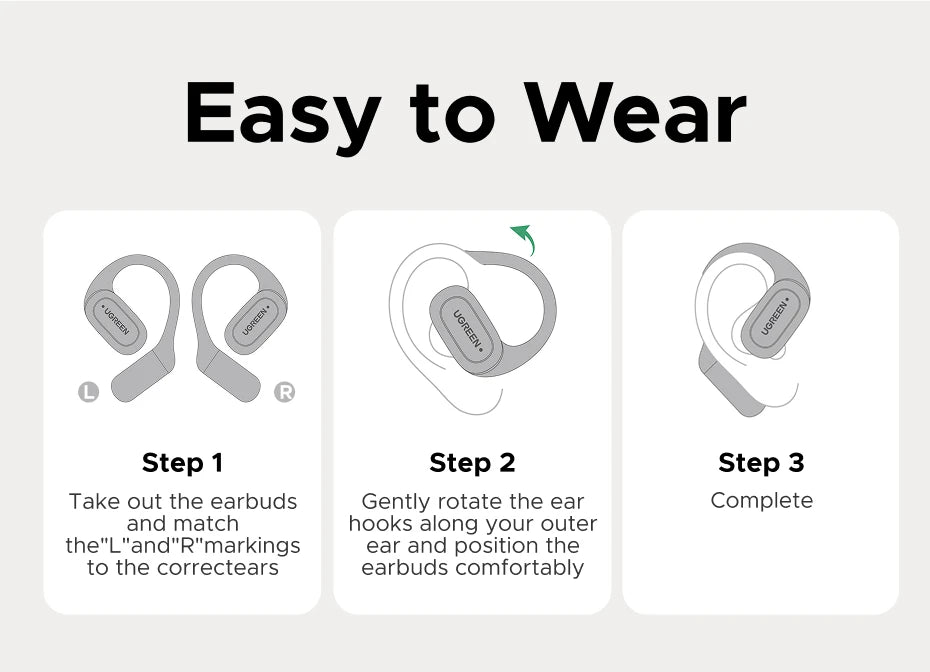 Easy to Wear

UGREEN
UGREEN
L
R

Step 1
Take out the earbuds and match the"L"and"R"markings to the correctears

UGREEN

Step 2
Gently rotate the ear hooks along your outer ear and position the earbuds comfortably

UGREEN

Step 3
Complete